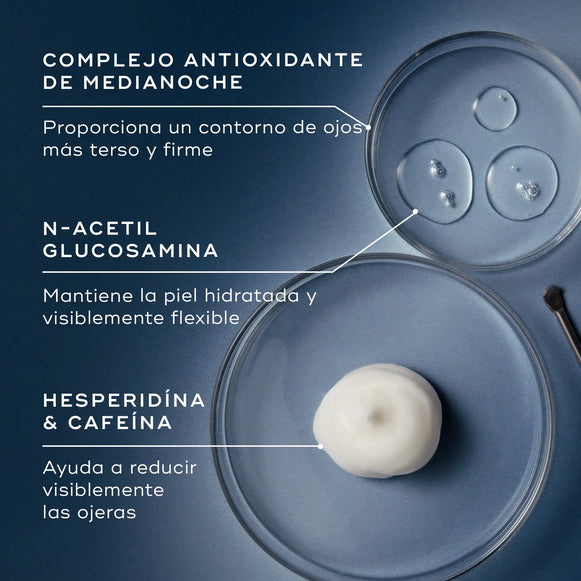 COMPLEJO ANTIOXIDANTE DE MEDIANOCHE

Proporciona un contorno de ojos más terso y firme

N-ACETIL GLUCOSAMINA

Mantiene la piel hidratada y visiblemente flexible

HESPERIDÍNA & CAFEÍNA

Ayuda a reducir visiblemente las ojeras