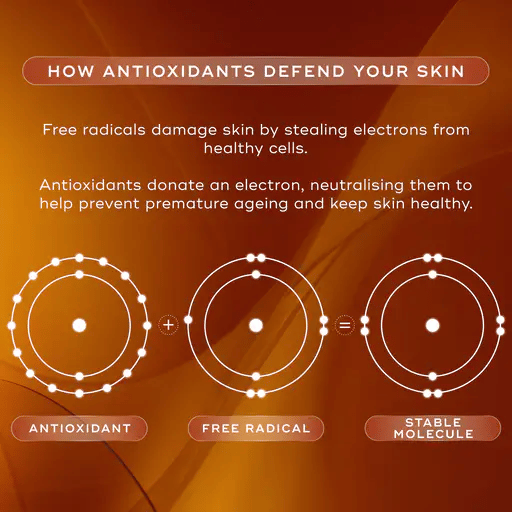 HOW ANTIOXIDANTS DEFEND YOUR SKIN

Free radicals damage skin by stealing electrons from healthy cells.

Antioxidants donate an electron, neutralising them to help prevent premature ageing and keep skin healthy.

+

=

ANTIOXIDANT

FREE RADICAL

STABLE MOLECULE